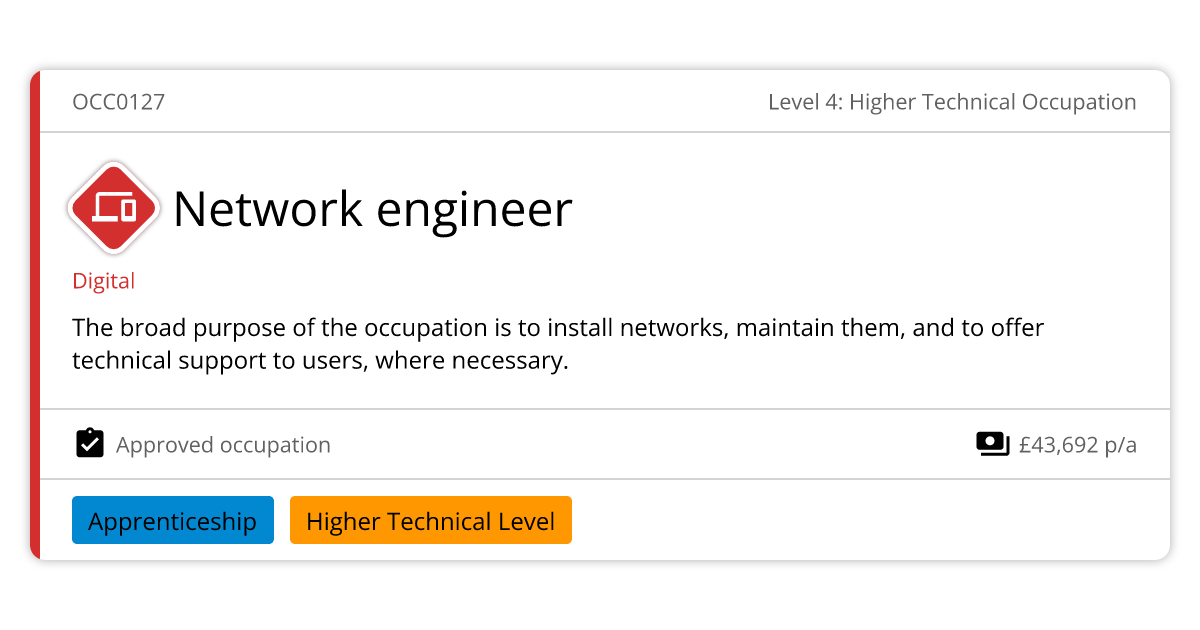 OCC0127

Level 4: Higher Technical Occupation

Network engineer

Digital

The broad purpose of the occupation is to install networks, maintain them, and to offer technical support to users, where necessary.

Approved occupation

£43,692 p/a

Apprenticeship

Higher Technical Level