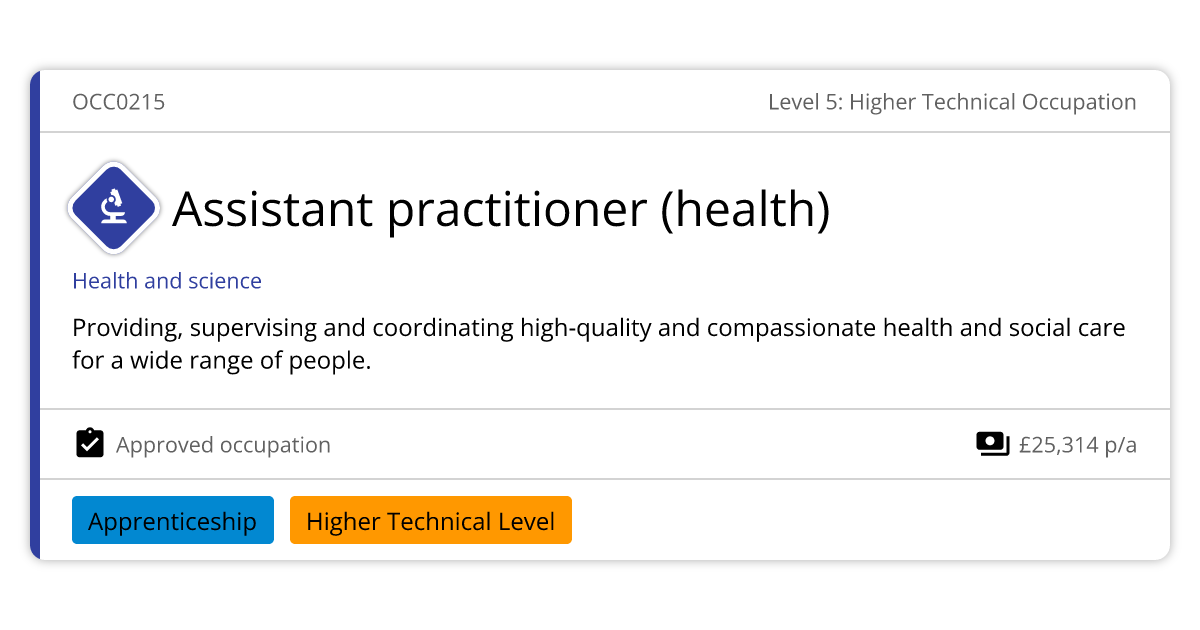 OCC0215

Level 5: Higher Technical Occupation

Assistant practitioner (health)

Health and science

Providing, supervising and coordinating high-quality and compassionate health and social care for a wide range of people.

Approved occupation

£25,314 p/a

Apprenticeship

Higher Technical Level